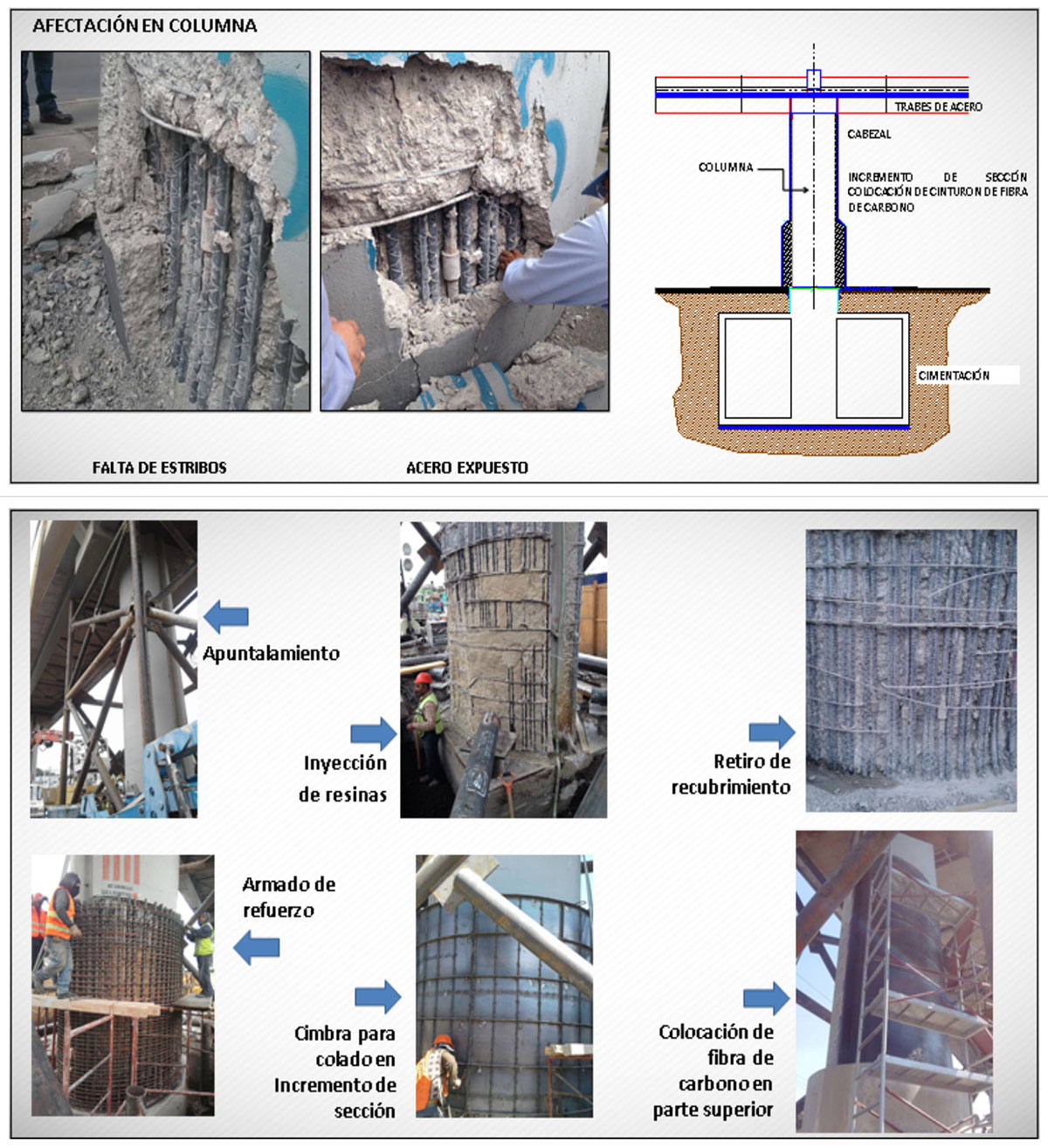 AFECTACIÓN EN COLUMNA

TRABES DE ACERO

CABEZAL

COLUMNA

INCREMENTO DE SECCIÓN COLOCACIÓN DE CINTURON DE FIBRA DE CARBONO

CIMENTACIÓN

FALTA DE ESTRIBOS

ACERO EXPUESTO

Apuntalamiento

Inyección de resinas

Retiro de recubrimiento

Armado de refuerzo

Cimbra para colado en Incremento de sección

Colocación de fibra de carbono en parte superior